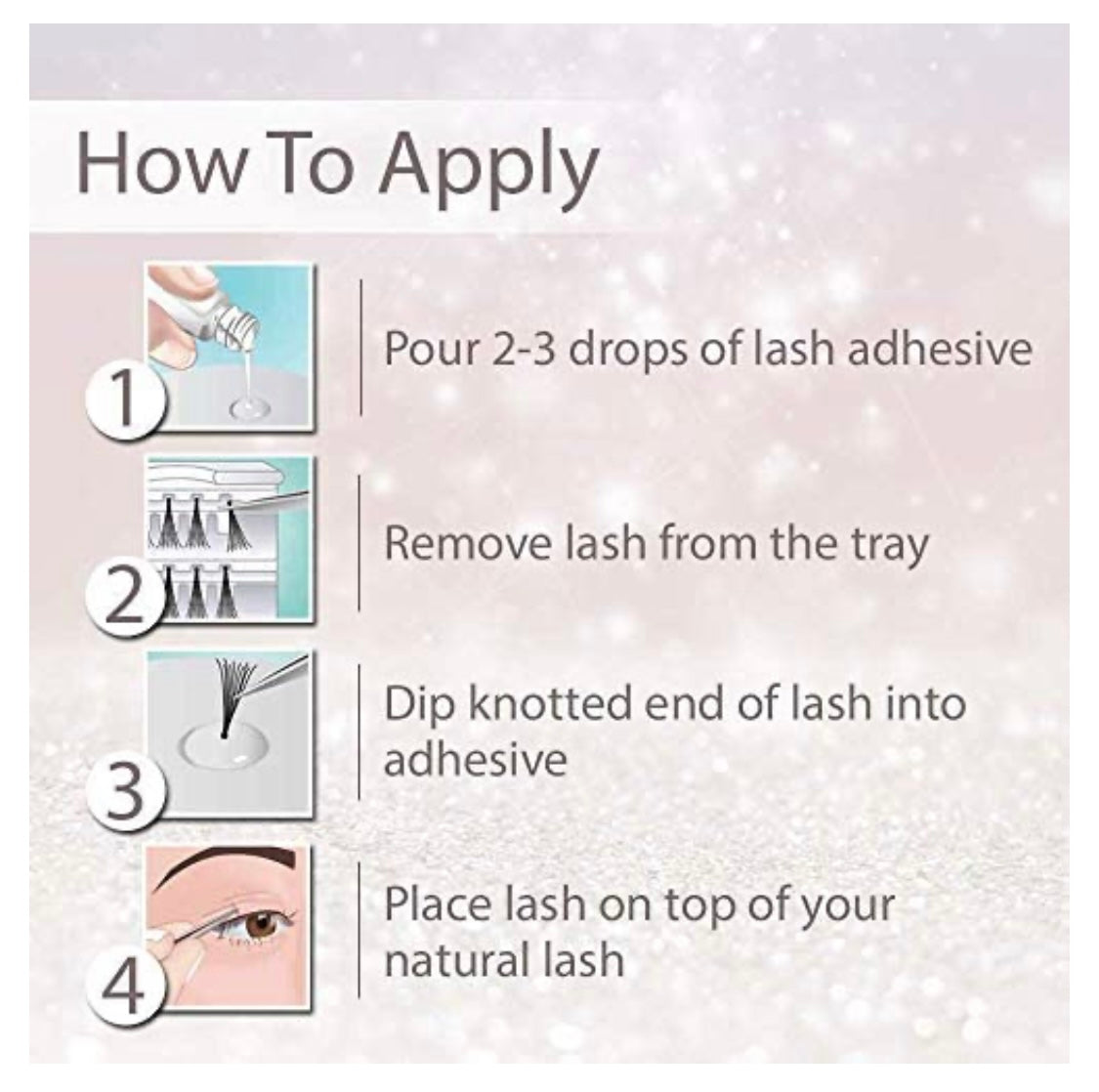 How To Apply

1 Pour 2-3 drops of lash adhesive

2 Remove lash from the tray

3 Dip knotted end of lash into adhesive

4 Place lash on top of your natural lash